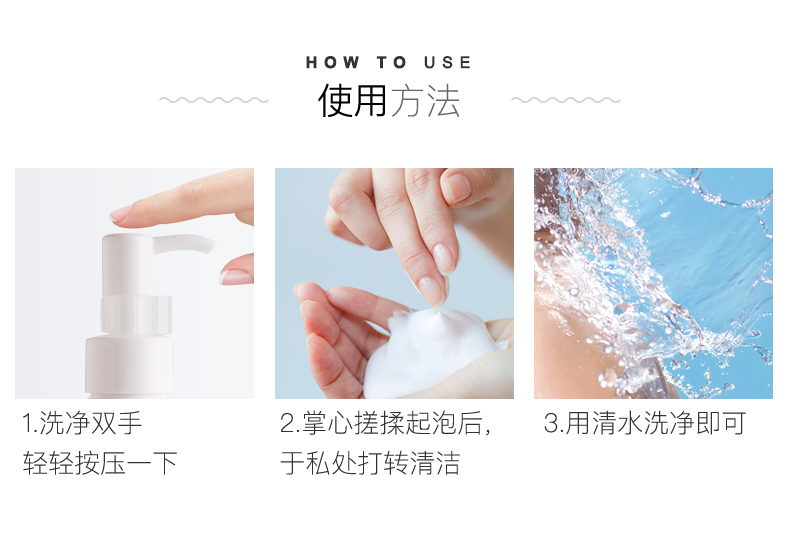 HOW TO USE
使用方法

1.洗净双手
轻轻按压一下

2.掌心搓揉起泡后，
于私处打转清洁

3.用清水洗净即可